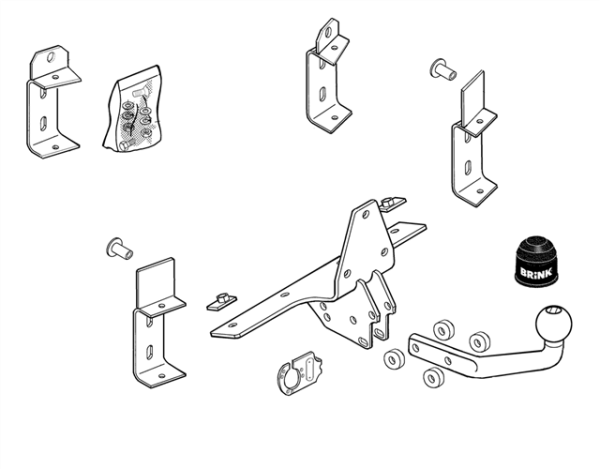 BRINK