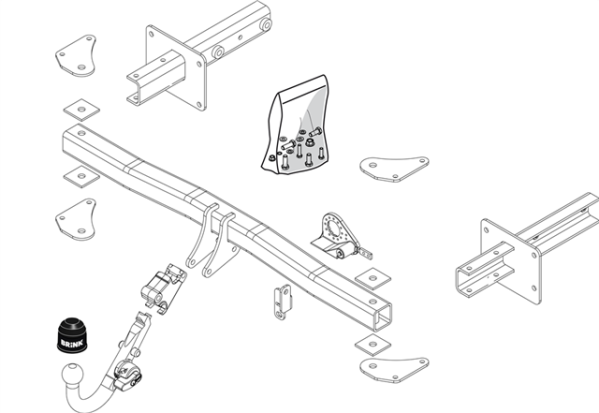 BRINK