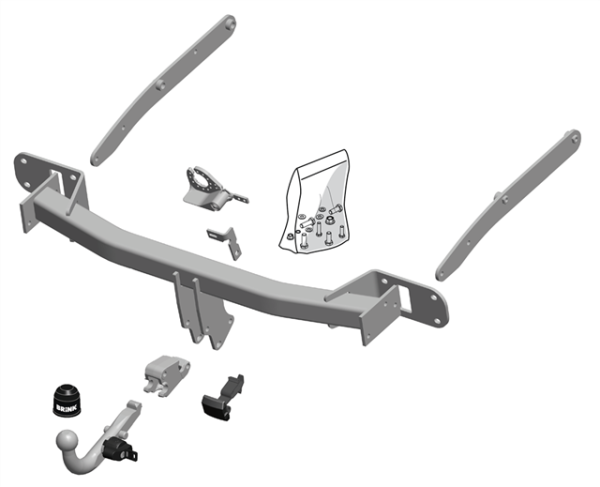 BRINK