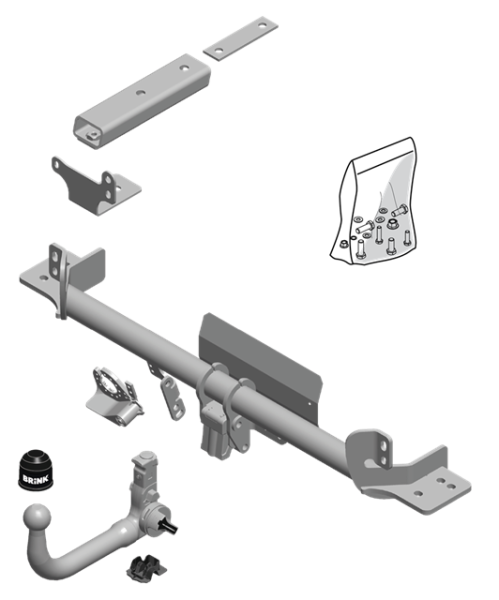 BRINK