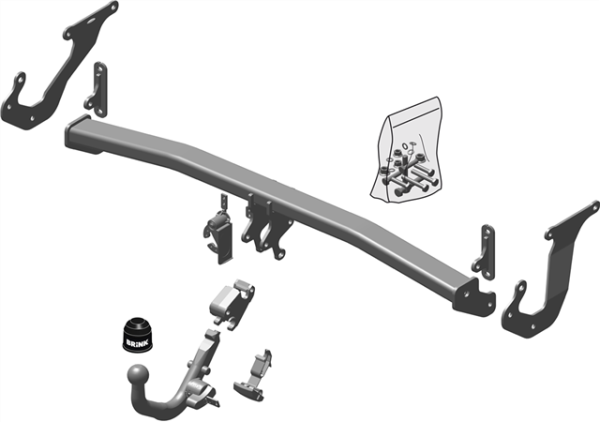 BRINK