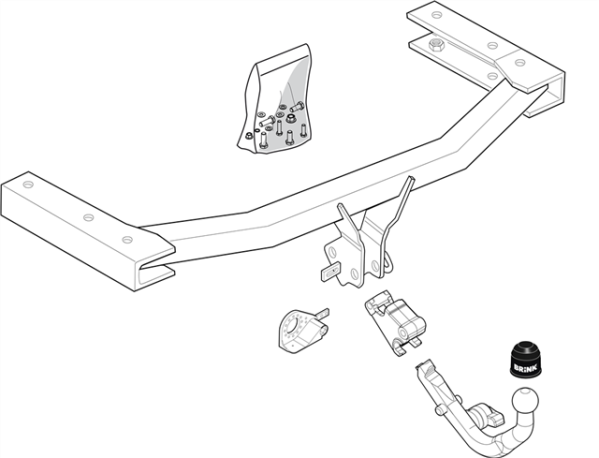 BRINK