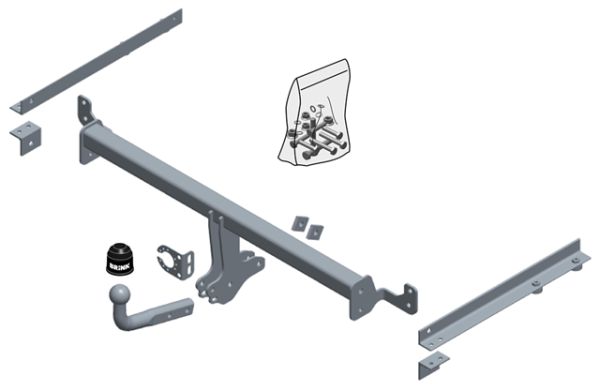 BRINK