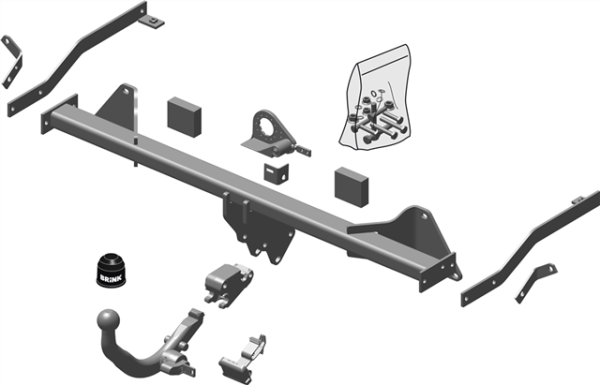 BRINK